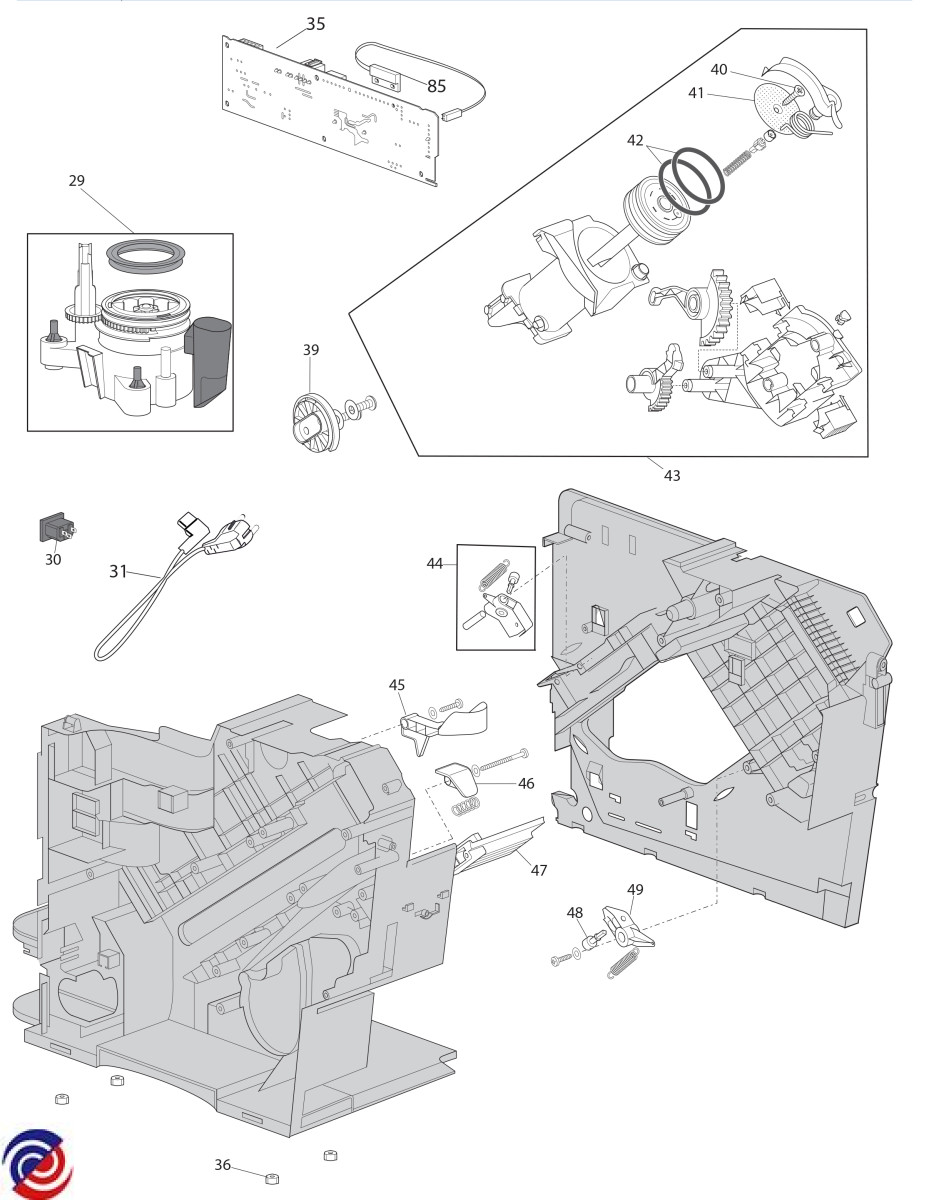 35
85
40
41
42
29
39
43
30
31
44
45
46
47
49
48
36